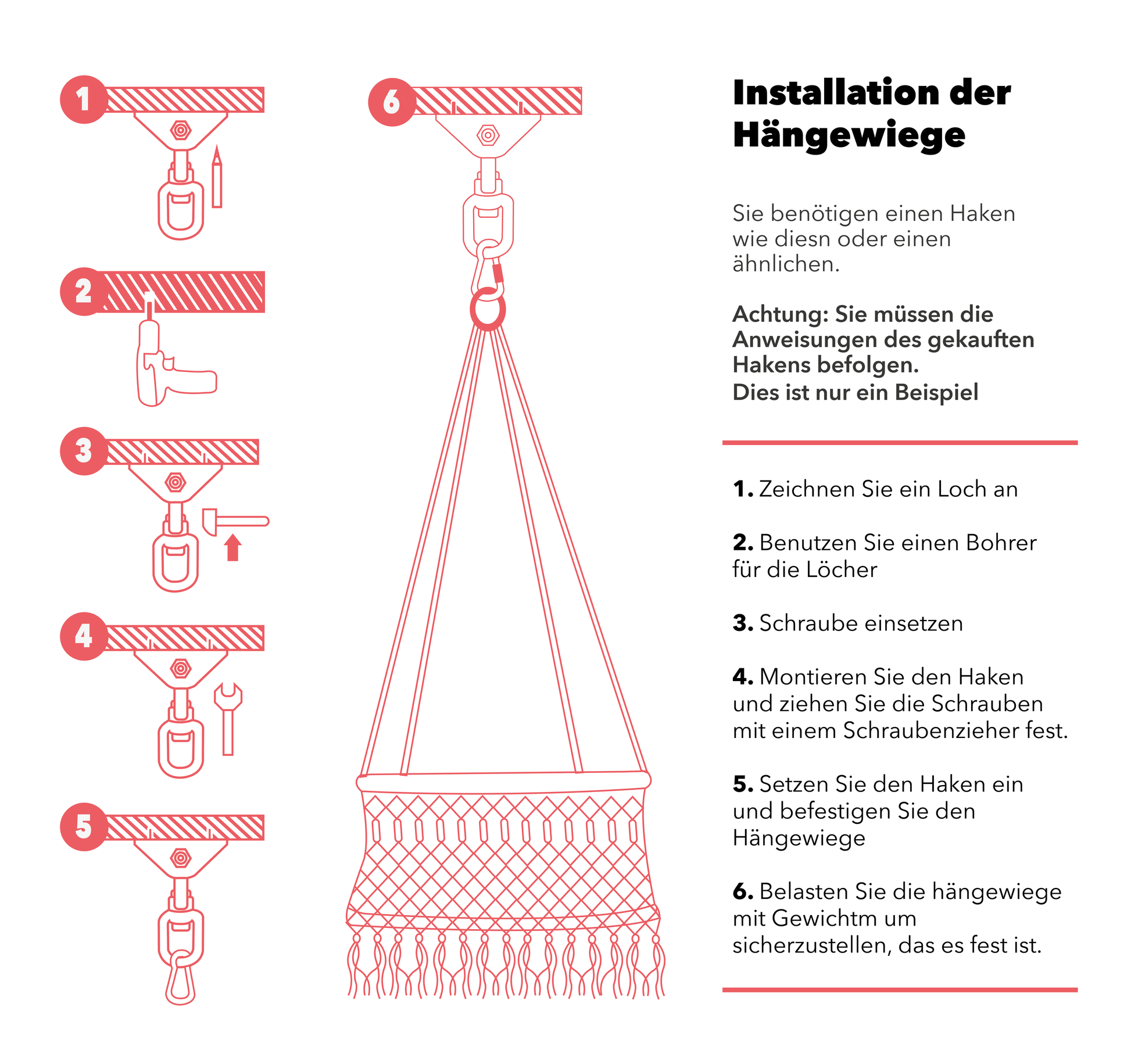 1

2

3

4

5

6

Installation der Hängewiege

Sie benötigen einen Haken wie diesn oder einen ähnlichen.

Achtung: Sie müssen die Anweisungen des gekauften Hakens befolgen.
Dies ist nur ein Beispiel

1. Zeichnen Sie ein Loch an

2. Benutzen Sie einen Bohrer für die Löcher

3. Schraube einsetzen

4. Montieren Sie den Haken und ziehen Sie die Schrauben mit einem Schraubenzieher fest.

5. Setzen Sie den Haken ein und befestigen Sie den Hängewiege

6. Belasten Sie die hängewiege mit Gewichtm um sicherzustellen, das es fest ist.